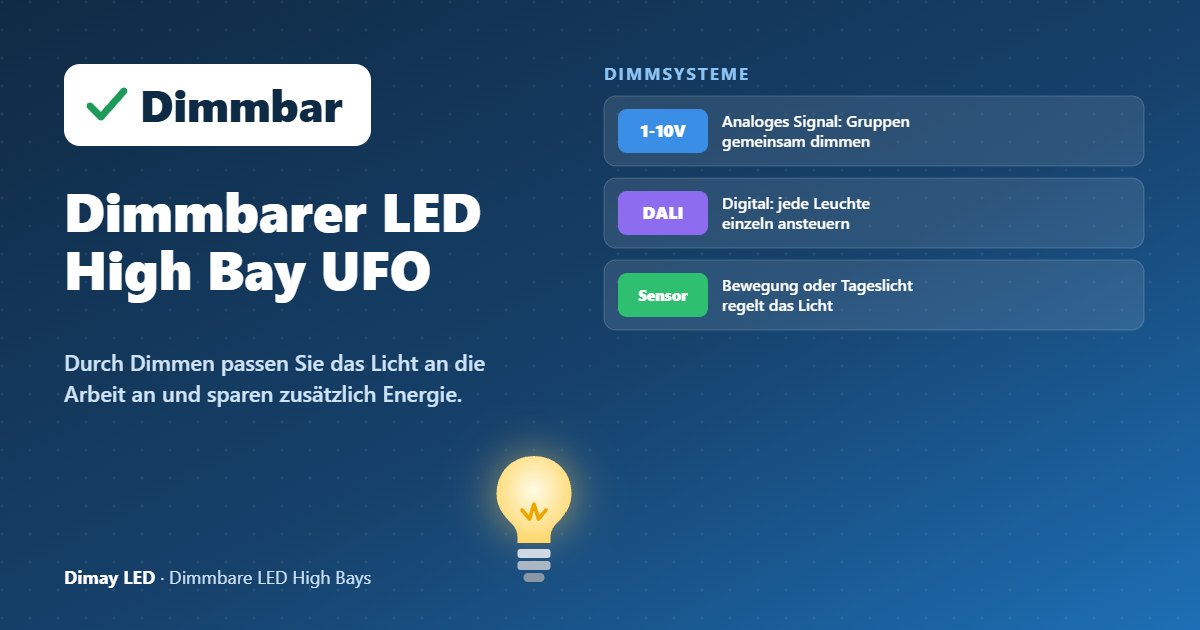 ✓ Dimmbar

Dimmbarer LED High Bay UFO

Durch Dimmen passen Sie das Licht an die Arbeit an und sparen zusätzlich Energie.

Dimay LED · Dimmbare LED High Bays

DIMMSYSTEME

1-10V
Analoges Signal: Gruppen gemeinsam dimmen

DALI
Digital: jede Leuchte einzeln ansteuern

Sensor
Bewegung oder Tageslicht regelt das Licht